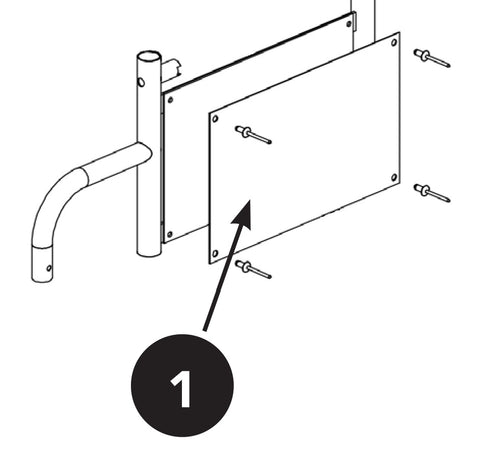 1