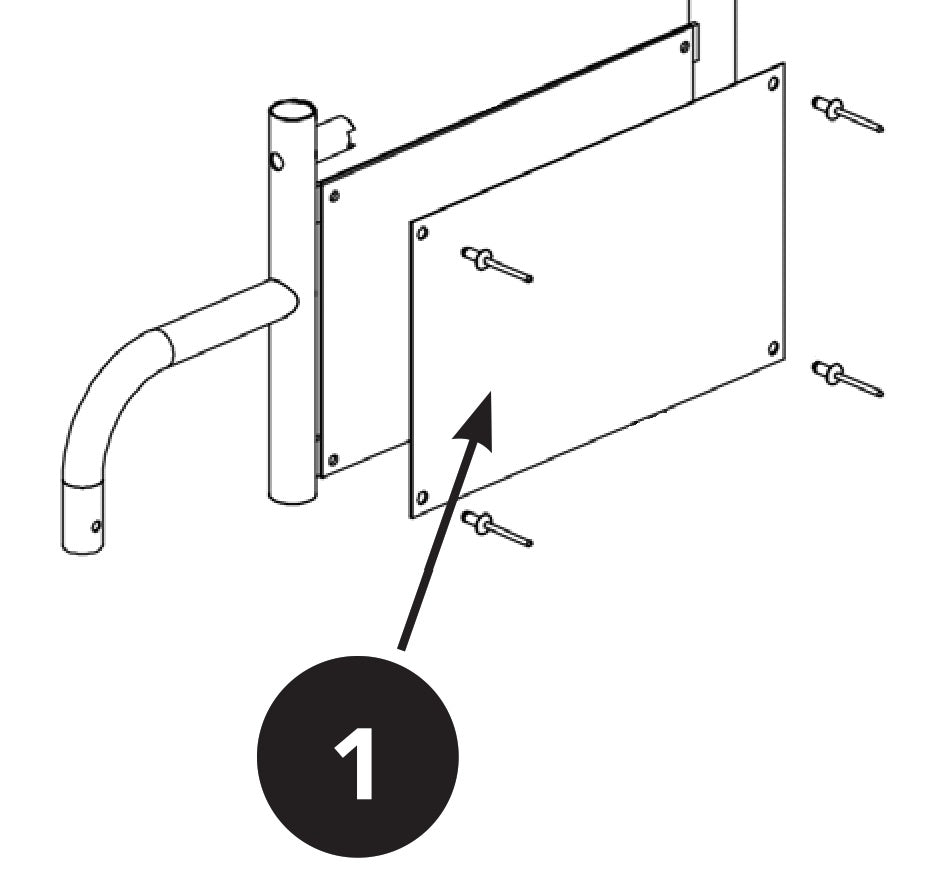 1